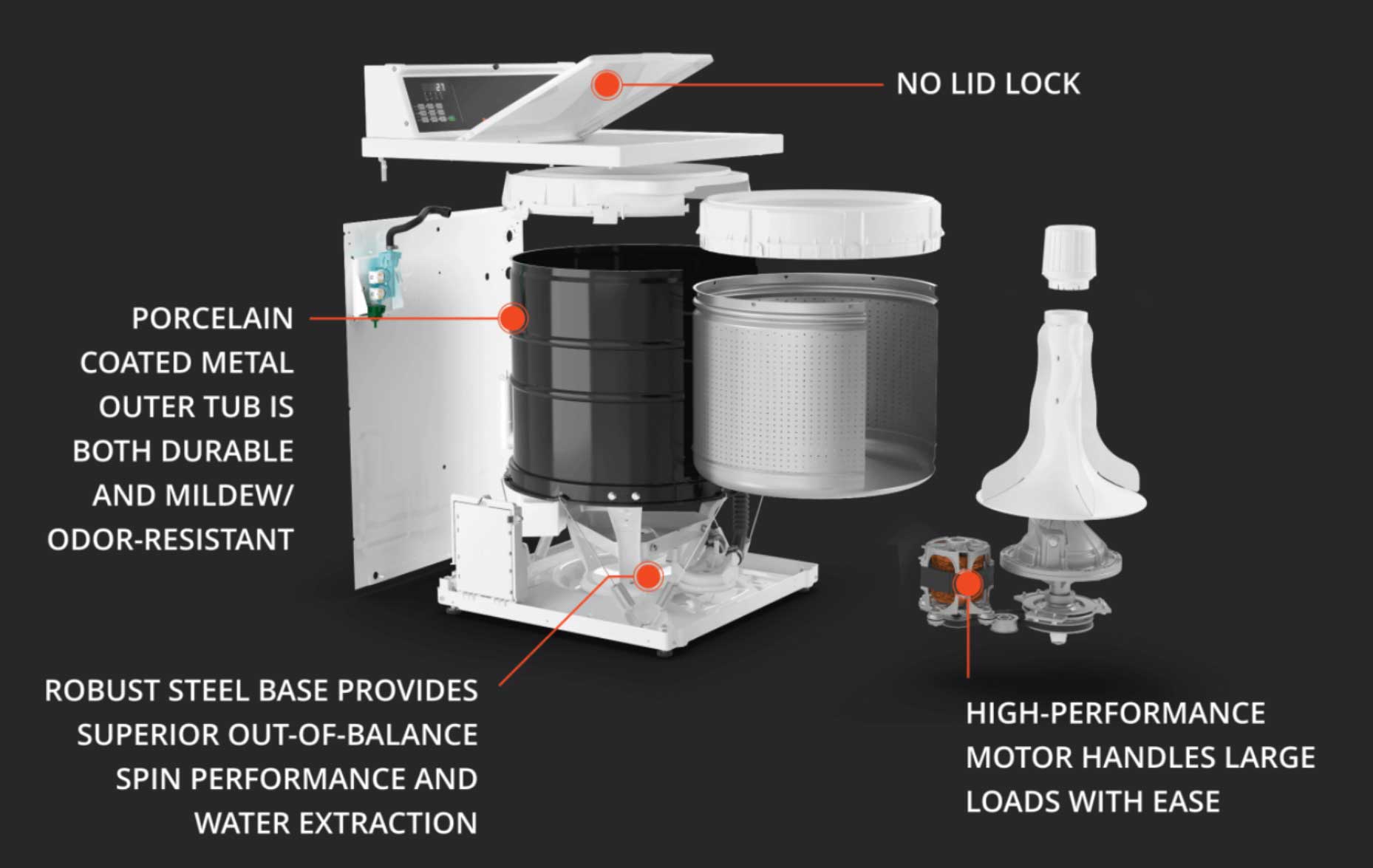 NO LID LOCK

PORCELAIN COATED METAL OUTER TUB IS BOTH DURABLE AND MILDEW/ ODOR-RESISTANT

ROBUST STEEL BASE PROVIDES SUPERIOR OUT-OF-BALANCE SPIN PERFORMANCE AND WATER EXTRACTION

HIGH-PERFORMANCE MOTOR HANDLES LARGE LOADS WITH EASE